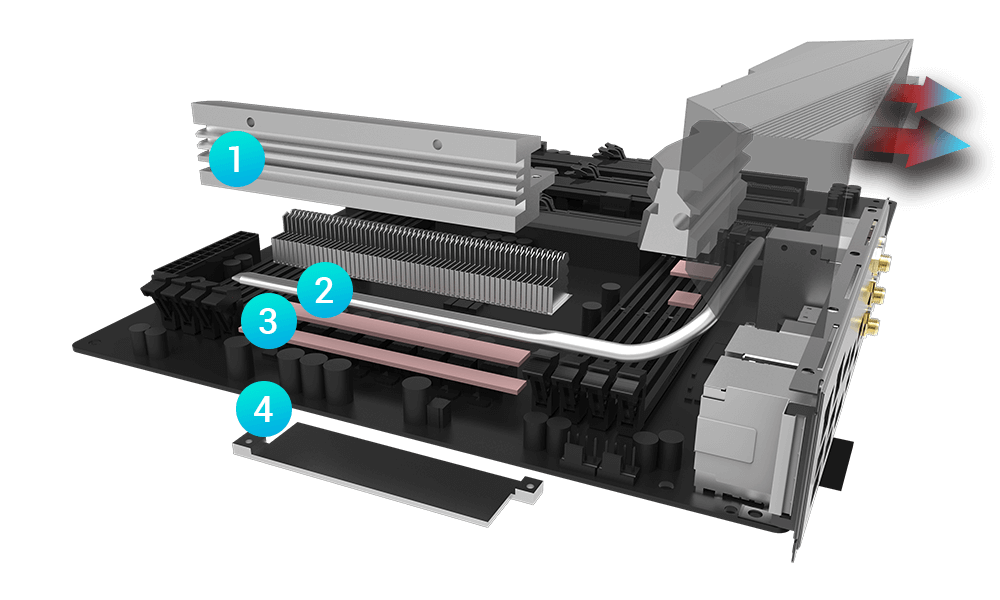 1
2
3
4